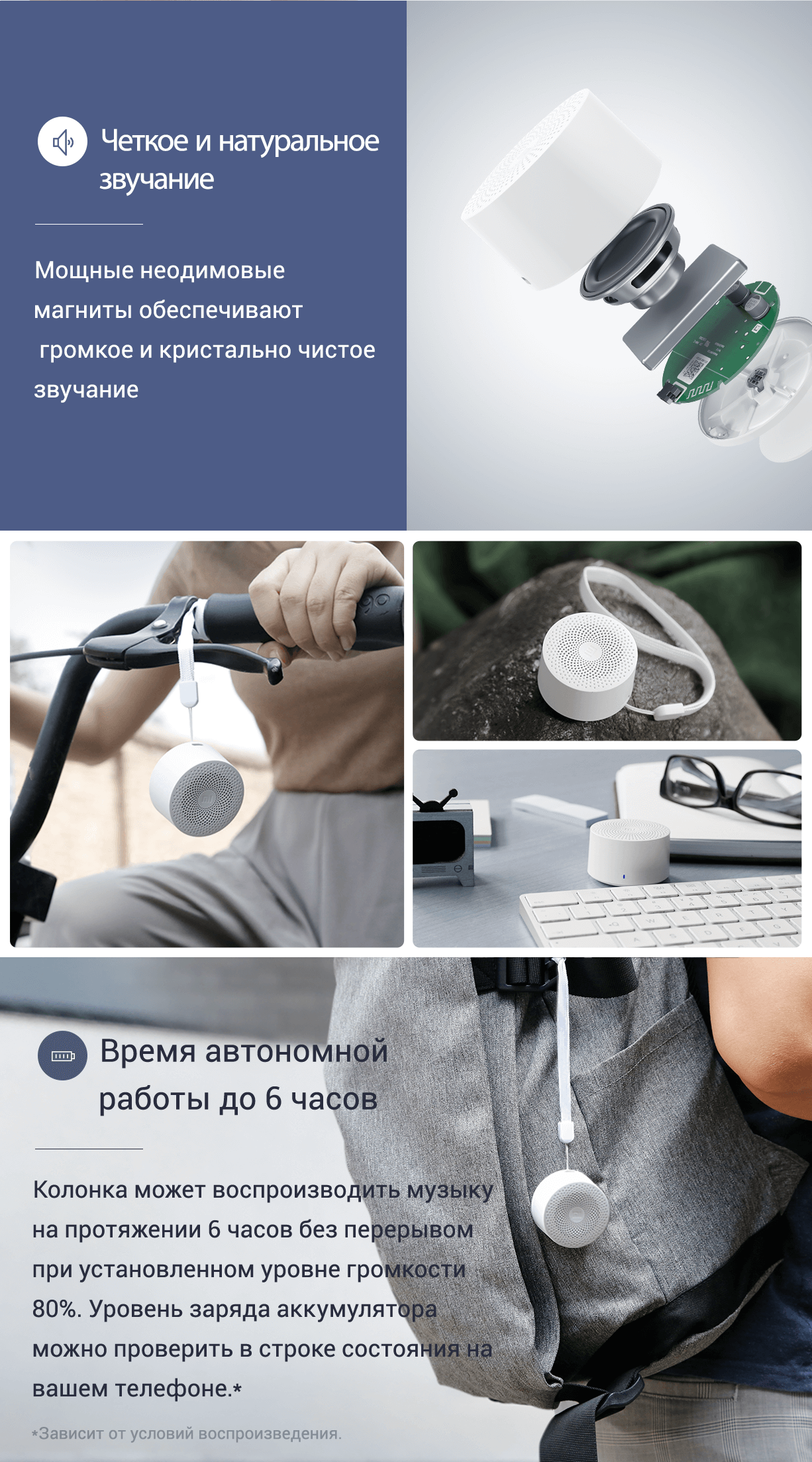 Четкое и натуральное звучание

Мощные неодимовые магниты обеспечивают громкое и кристально чистое звучание

Время автономной работы до 6 часов

Колонка может воспроизводить музыку на протяжении 6 часов без перерывом при установленном уровне громкости 80%. Уровень заряда аккумулятора можно проверить в строке состояния на вашем телефоне.*

*Зависит от условий воспроизведения.